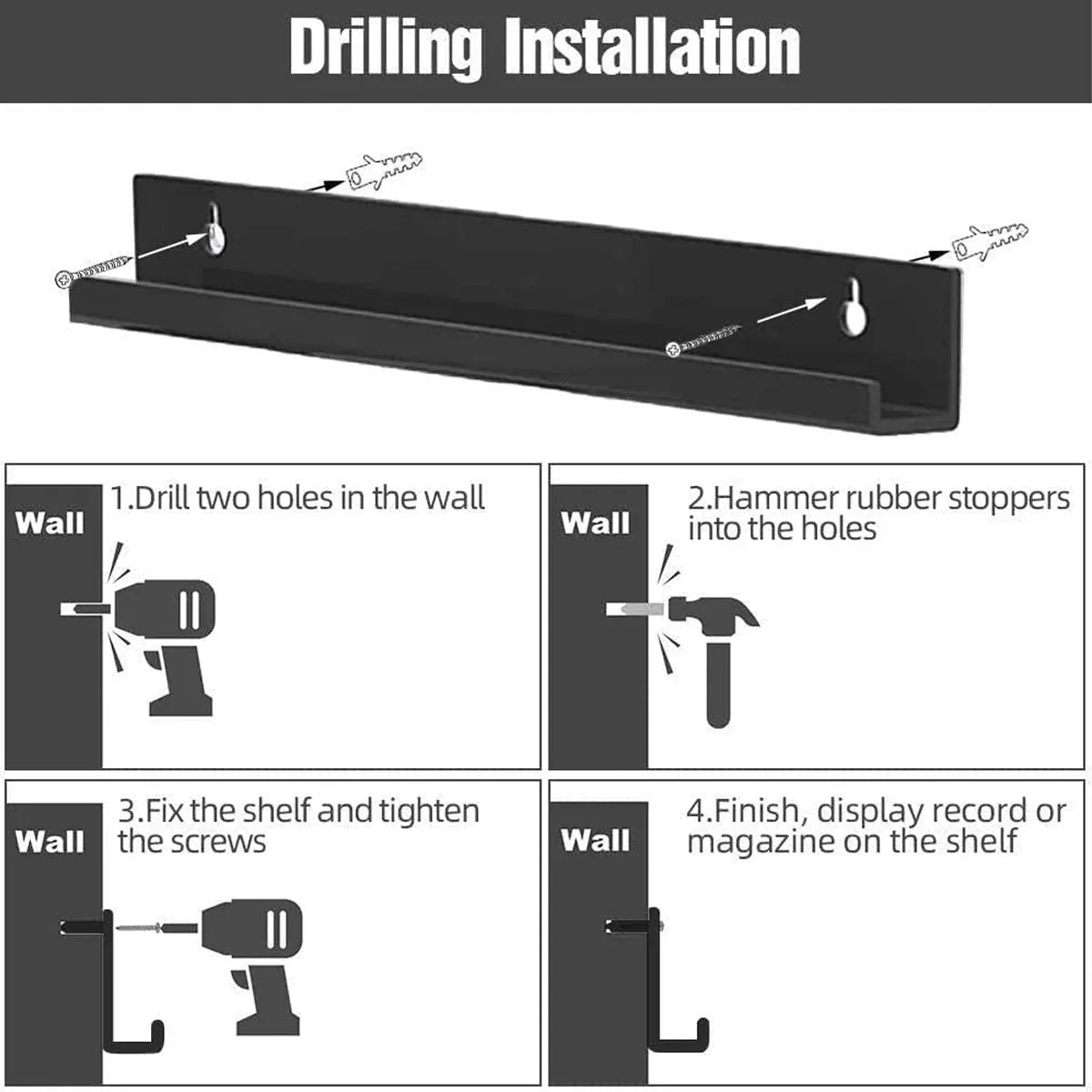 Drilling Installation

Wall

1.Drill two holes in the wall

Wall

2.Hammer rubber stoppers into the holes

Wall

3.Fix the shelf and tighten the screws

Wall

4.Finish, display record or magazine on the shelf