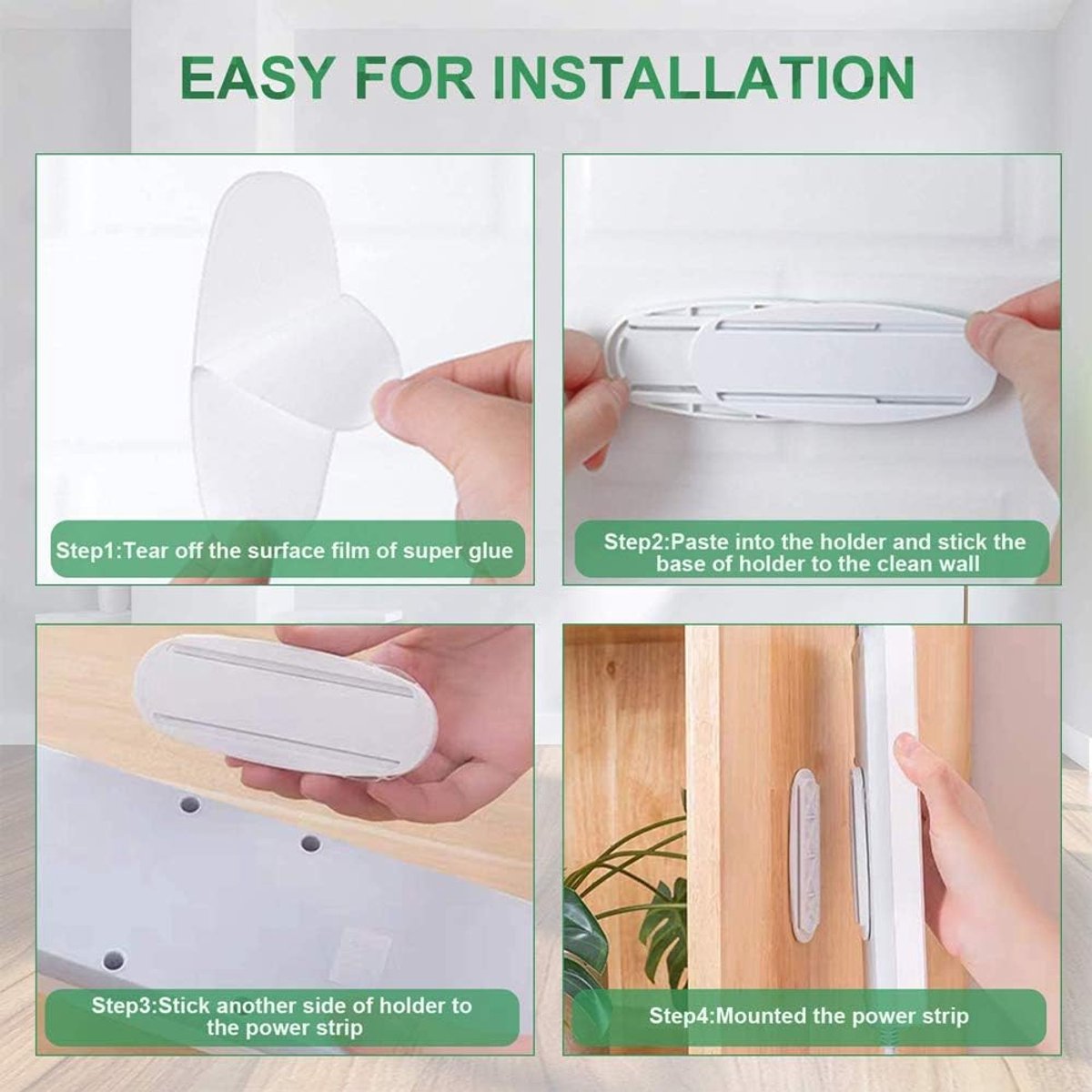 EASY FOR INSTALLATION

Step1:Tear off the surface film of super glue

Step2:Paste into the holder and stick the base of holder to the clean wall

Step3:Stick another side of holder to the power strip

Step4:Mounted the power strip