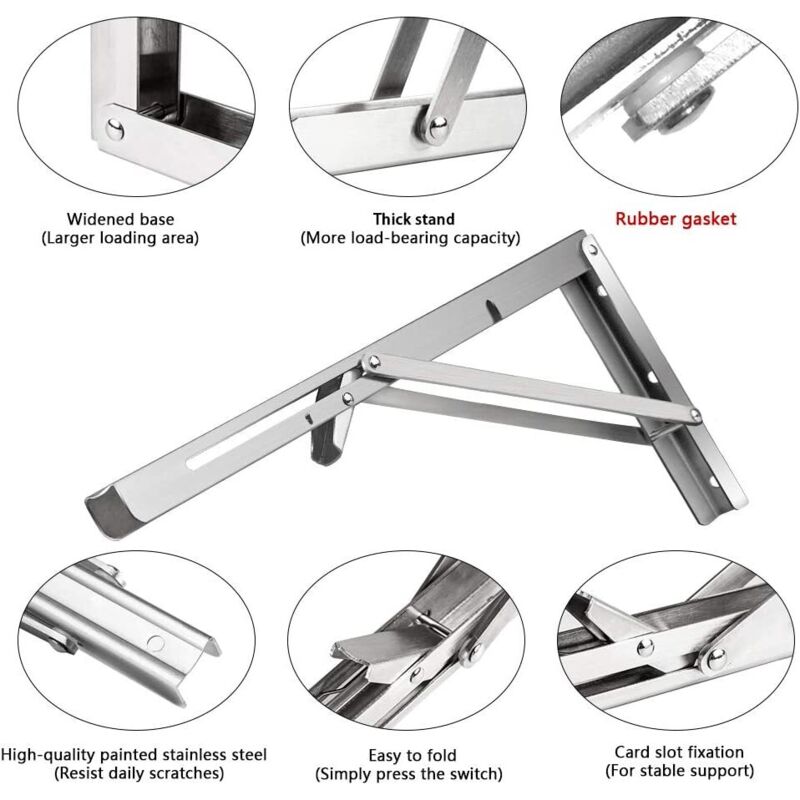 Widened base
(Larger loading area)

Thick stand
(More load-bearing capacity)

Rubber gasket

High-quality painted stainless steel
(Resist daily scratches)

Easy to fold
(Simply press the switch)

Card slot fixation
(For stable support)